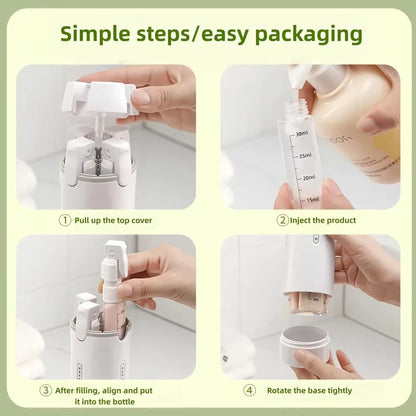 Simple steps/easy packaging

30ml
25ml
20ml
15ml

① Pull up the top cover

② Inject the product

③ After filling, align and put it into the bottle

④ Rotate the base tightly